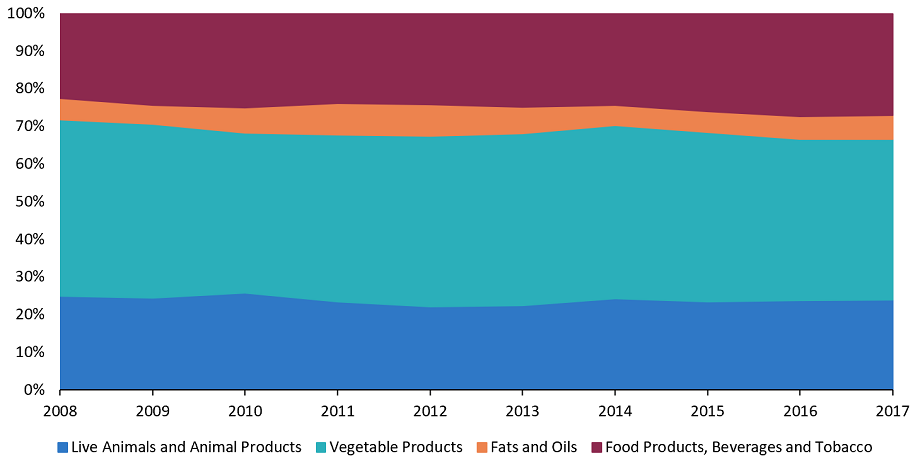 100%
90%
80%
70%
60%
50%
40%
30%
20%
10%
0%

2008 2009 2010 2011 2012 2013 2014 2015 2016 2017

Live Animals and Animal Products
Vegetable Products
Fats and Oils
Food Products, Beverages and Tobacco