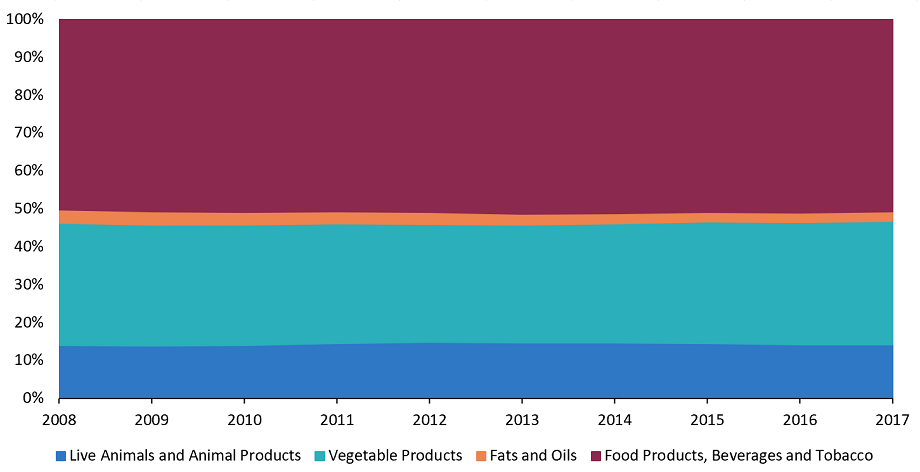 100%
90%
80%
70%
60%
50%
40%
30%
20%
10%
0%

2008 2009 2010 2011 2012 2013 2014 2015 2016 2017

Live Animals and Animal Products Vegetable Products Fats and Oils Food Products, Beverages and Tobacco