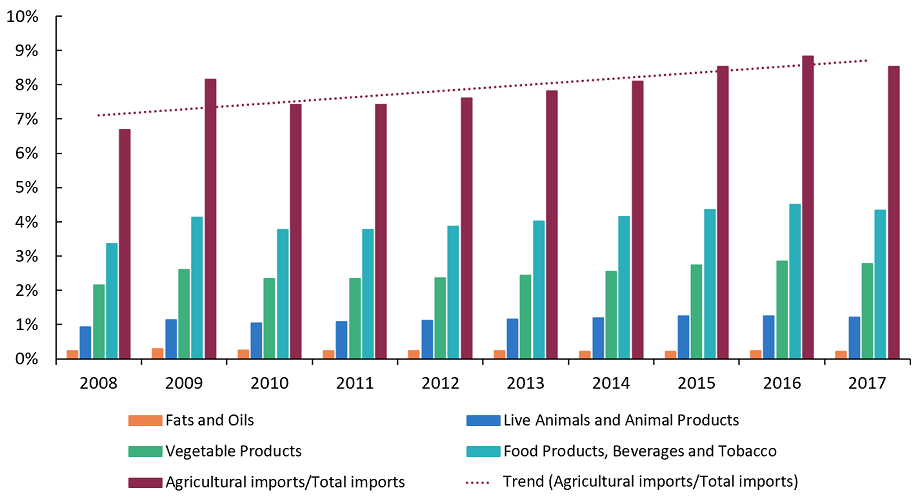 10%
9%
8%
7%
6%
5%
4%
3%
2%
1%
0%

2008 2009 2010 2011 2012 2013 2014 2015 2016 2017

Fats and Oils
Live Animals and Animal Products
Vegetable Products
Food Products, Beverages and Tobacco
Agricultural imports/Total imports
Trend (Agricultural imports/Total imports)