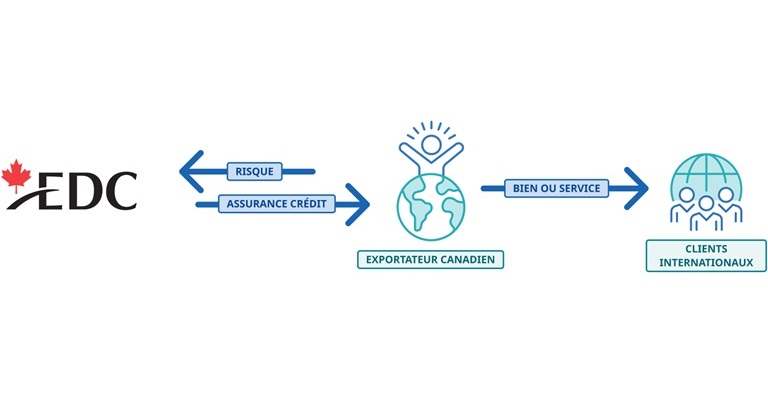 EDC

RISQUE

ASSURANCE CRÉDIT

EXPORTATEUR CANADIEN

BIEN OU SERVICE

CLIENTS INTERNATIONAUX