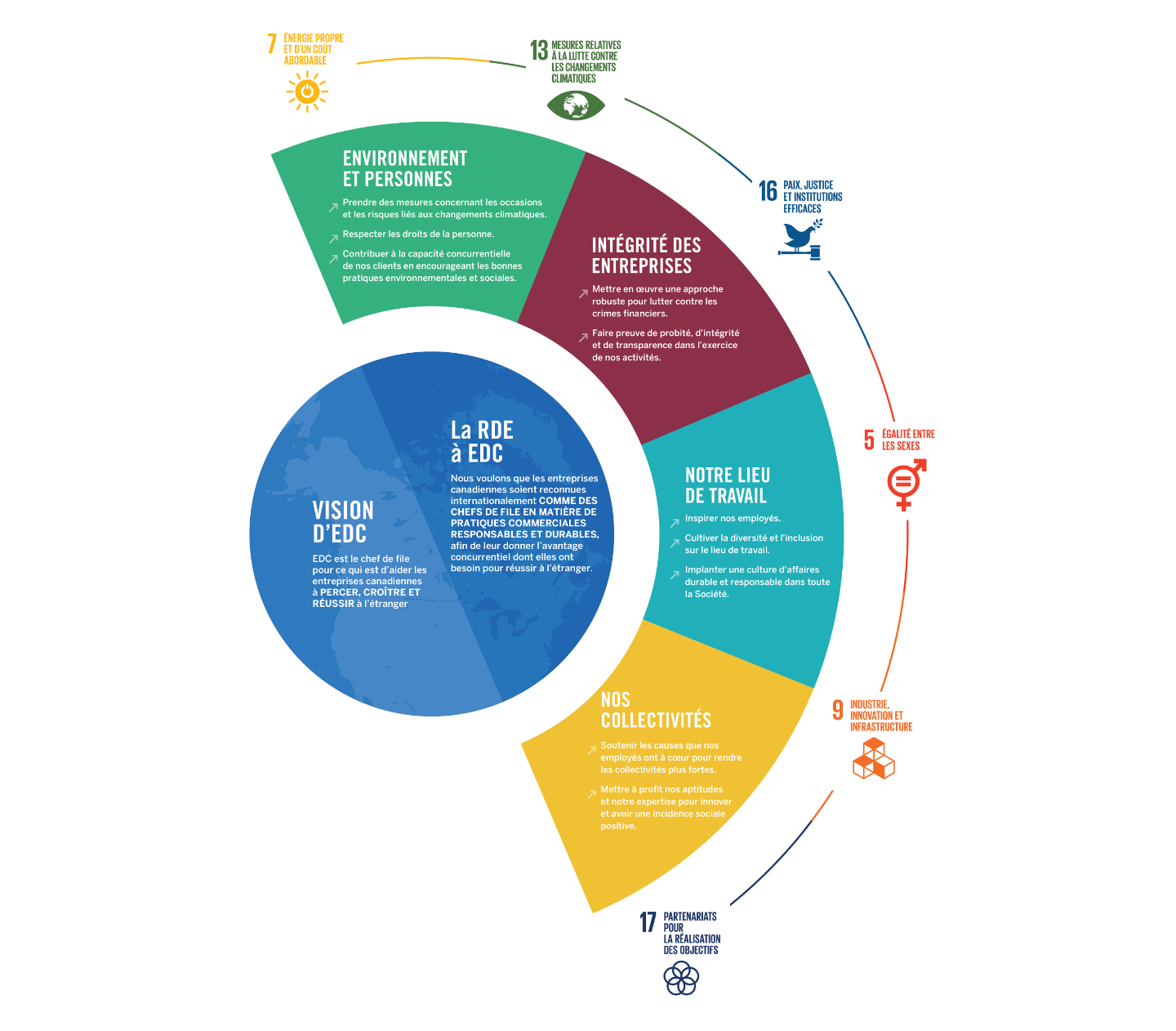 7 ÉNERGIE PROPRE ET D'UN COÛT ABORDABLE

13 MESURES RELATIVES À LA LUTTE CONTRE LES CHANGEMENTS CLIMATIQUES

16 PAIX, JUSTICE ET INSTITUTIONS EFFICACES

5 ÉGALITÉ ENTRE LES SEXES

9 INDUSTRIE, INNOVATION ET INFRASTRUCTURE

17 PARTENARIATS POUR LA RÉALISATION DES OBJECTIFS

ENVIRONNEMENT ET PERSONNES

Prendre des mesures concernant les occasions et les risques liés aux changements climatiques.

Respecter les droits de la personne.

Contribuer à la capacité concurrentielle de nos clients en encourageant les bonnes pratiques environnementales et sociales.

INTÉGRITÉ DES ENTREPRISES

Mettre en œuvre une approche robuste pour lutter contre les crimes financiers.

Faire preuve de probité, d'intégrité et de transparence dans l'exercice de nos activités.

NOTRE LIEU DE TRAVAIL

Inspirer nos employés.

Cultiver la diversité et l'inclusion sur le lieu de travail.

Implanter une culture d'affaires durable et responsable dans toute la Société.

NOS COLLECTIVITÉS

Soutenir les causes que nos employés ont à cœur pour rendre les collectivités plus fortes.

Mettre à profit nos aptitudes et notre expertise pour innover et avoir une incidence sociale positive.

VISION D'EDC

EDC est le chef de file pour ce qui est d'aider les entreprises canadiennes à PERCER, CROÎTRE ET RÉUSSIR à l'étranger

La RDE à EDC

Nous voulons que les entreprises canadiennes soient reconnues internationalement COMME DES CHEFS DE FILE EN MATIÈRE DE PRATIQUES COMMERCIALES RESPONSABLES ET DURABLES, afin de leur donner l'avantage concurrentiel dont elles ont besoin pour réussir à l'étranger.