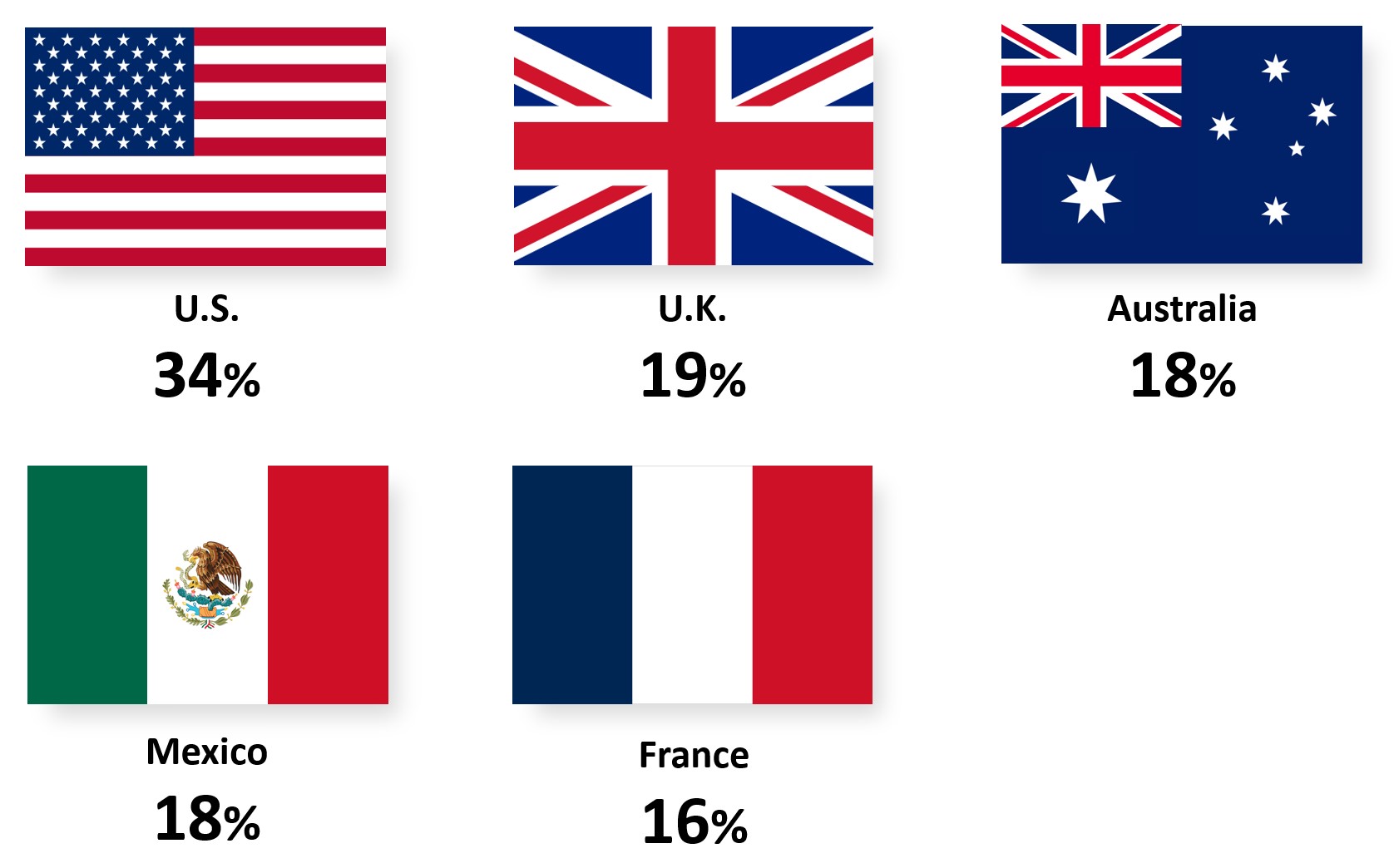 U.S.
34%

U.K.
19%

Australia
18%

Mexico
18%

France
16%